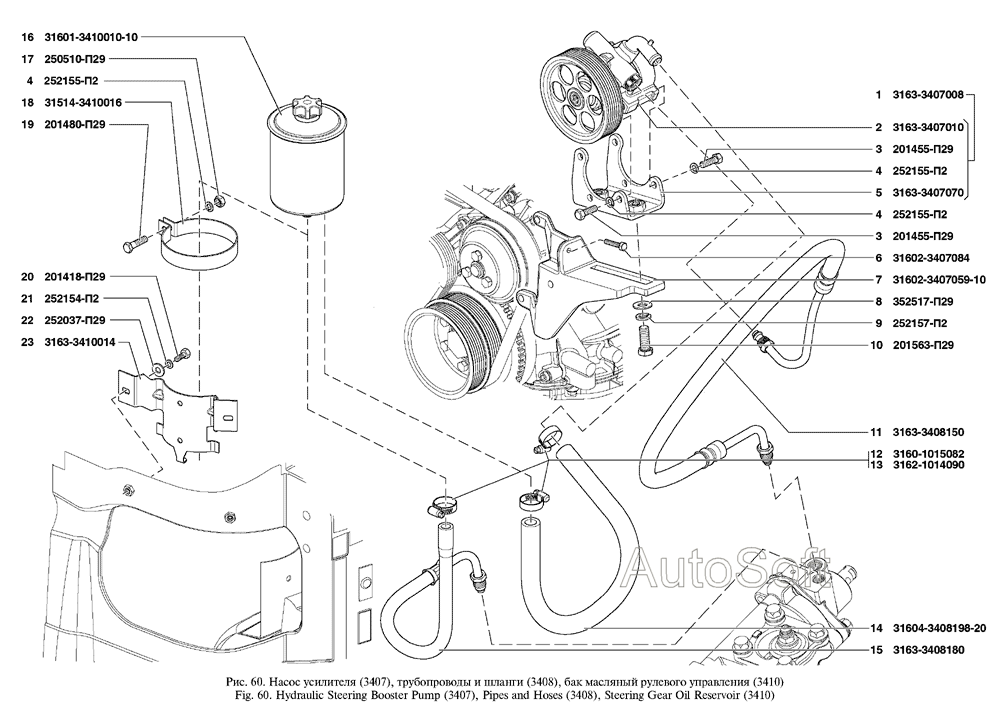 16 31601-3410010-10
17 250510-П29
4 252155-П2
18 31514-3410016
19 201480-П29

20 201418-П29
21 252154-П2
22 252037-П29
23 3163-3410014

1 3163-3407008
2 3163-3407010
3 201455-П29
4 252155-П2
5 3163-3407070
4 252155-П2
3 201455-П29
6 31602-3407084
7 31602-3407059-10
8 352517-П29
9 252157-П2
10 201563-П29

11 3163-3408150
12 3160-1015082
13 3162-1014090

14 31604-3408198-20
15 3163-3408180

AutoSoft

Рис. 60. Насос усилителя (3407), трубопроводы и шланги (3408), бак масляный рулевого управления (3410)
Fig. 60. Hydraulic Steering Booster Pump (3407), Pipes and Hoses (3408), Steering Gear Oil Reservoir (3410)